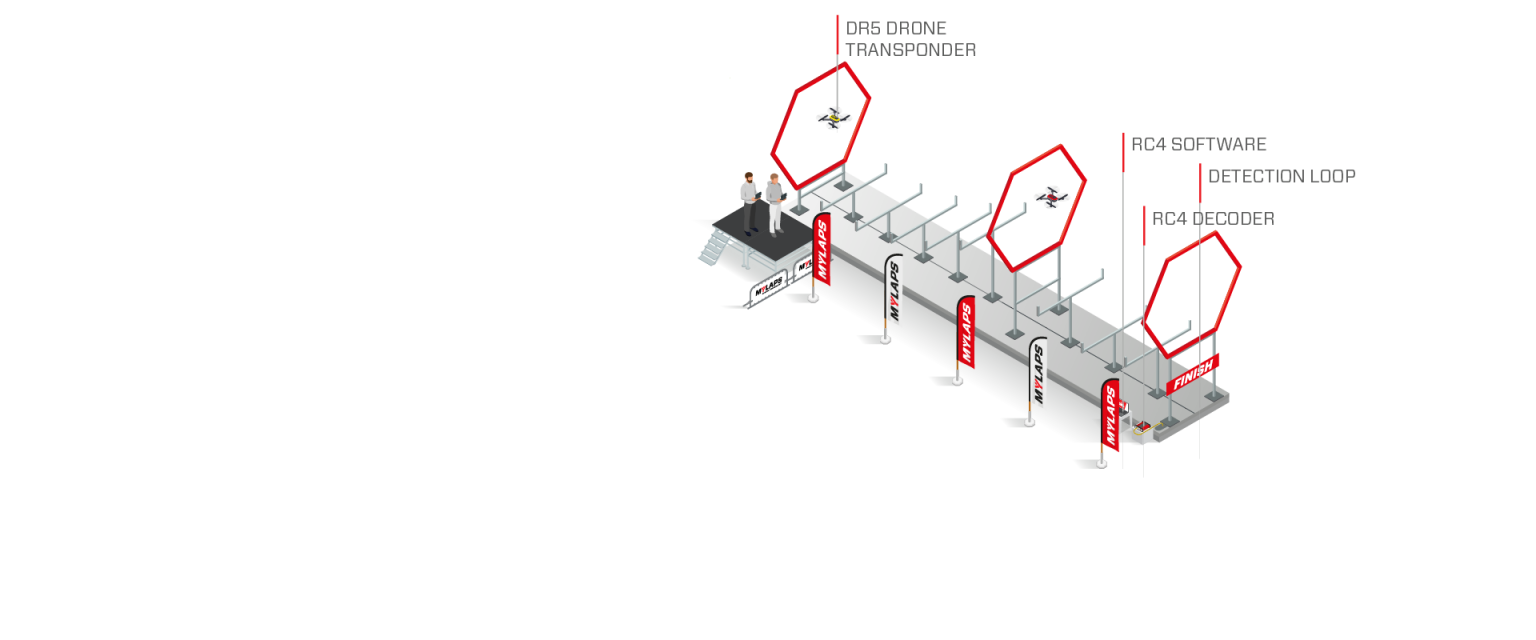 DR5 DRONE TRANSPONDER

RC4 SOFTWARE

DETECTION LOOP

RC4 DECODER

MYLAPS

MYLAPS

MYLAPS

MYLAPS

MYLAPS

MYLAPS

MYLAPS

FINISH